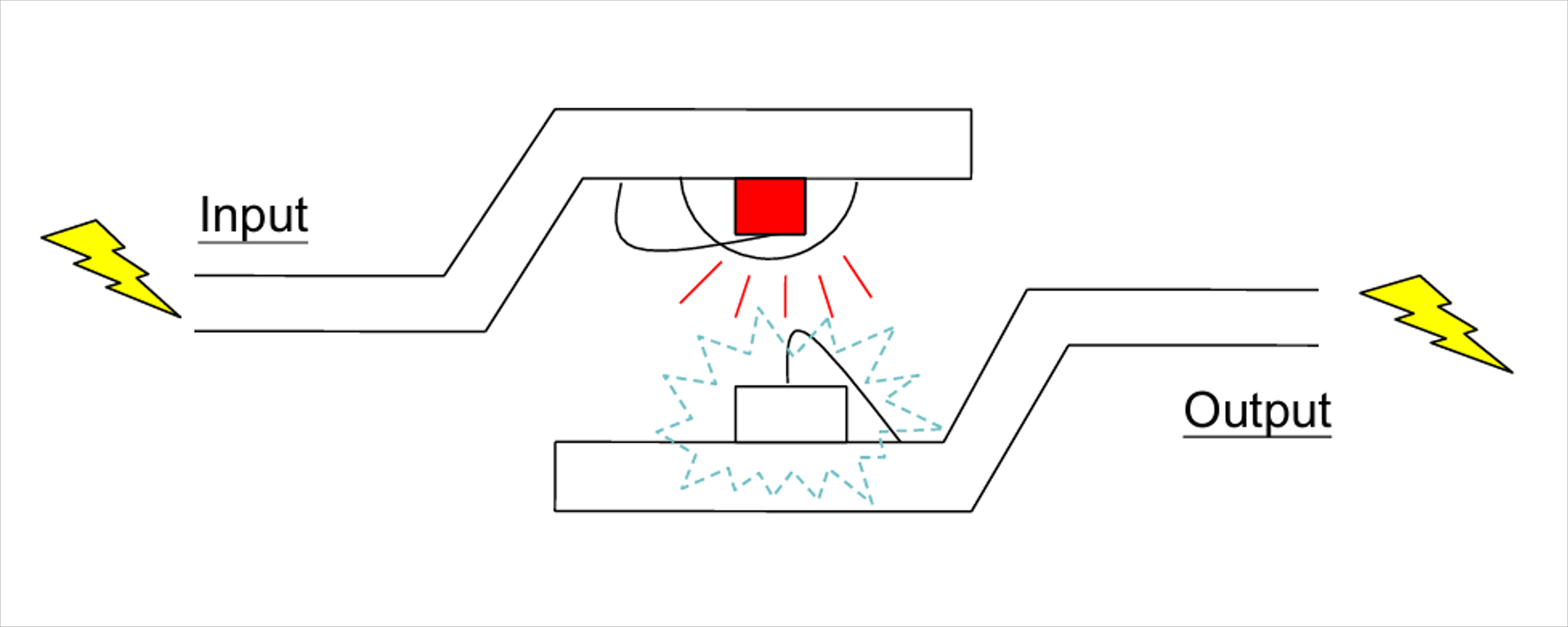 Input

Output